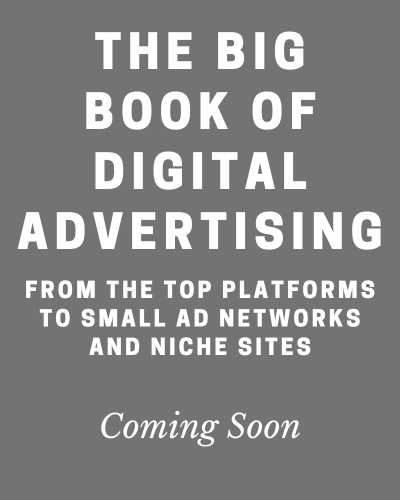 THE BIG BOOK OF DIGITAL ADVERTISING

FROM THE TOP PLATFORMS TO SMALL AD NETWORKS AND NICHE SITES

Coming Soon